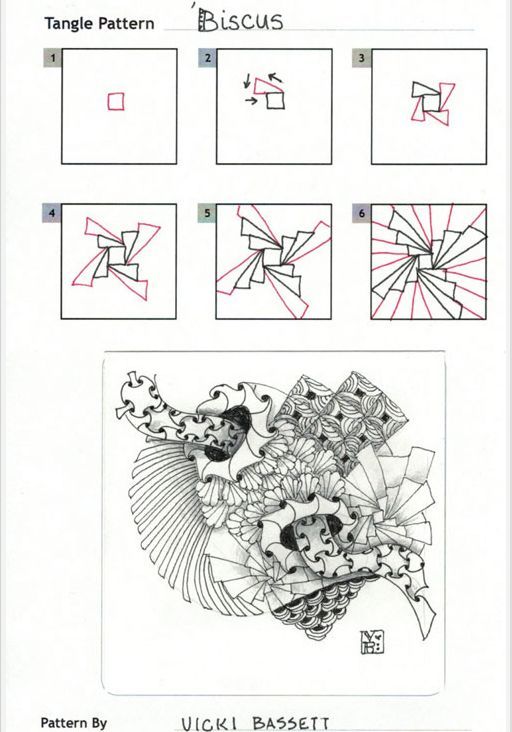 Tangle Pattern 'Biscus

1

2

3

4

5

6

Pattern By VICKI BASSETT