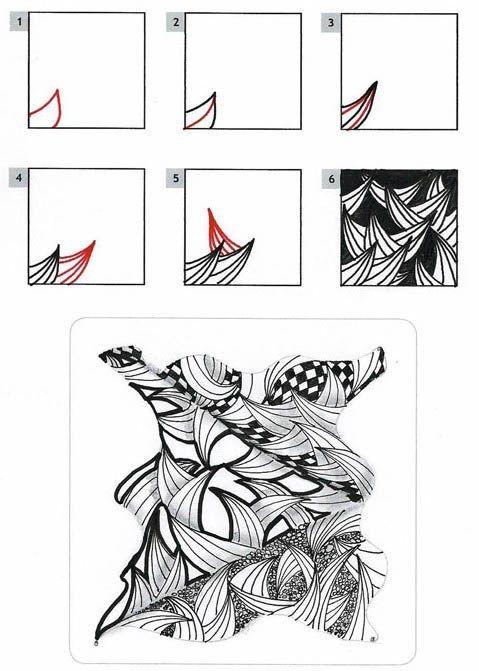 1
2
3
4
5
6