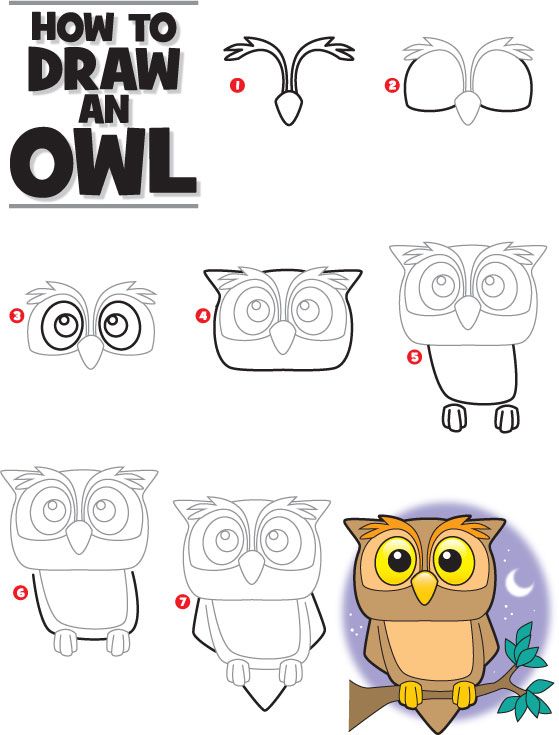 HOW TO DRAW AN OWL

1

2

3

4

5

6

7