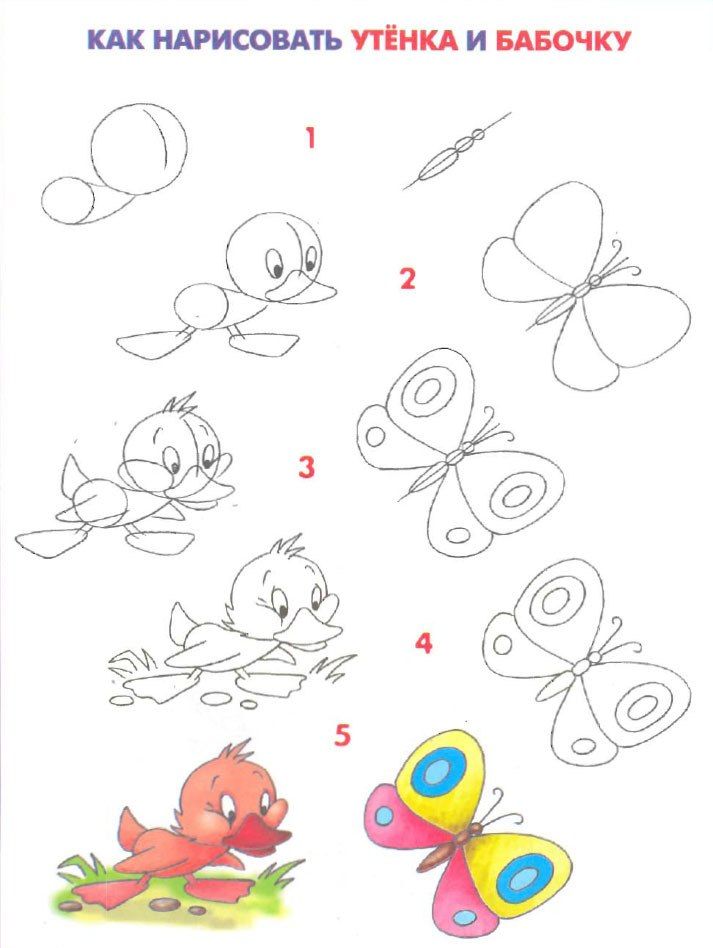 КАК НАРИСОВАТЬ УТЁНКА И БАБОЧКУ

1

2

3

4

5