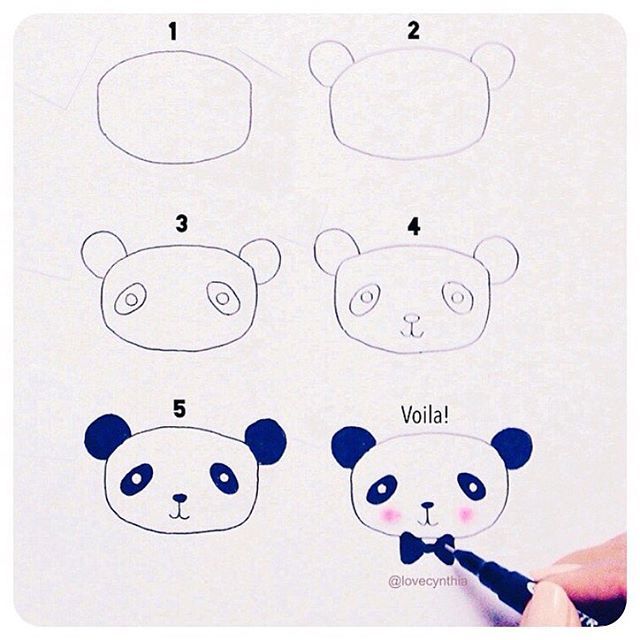 1

2

3

4

5

Voila!

@lovecynthia