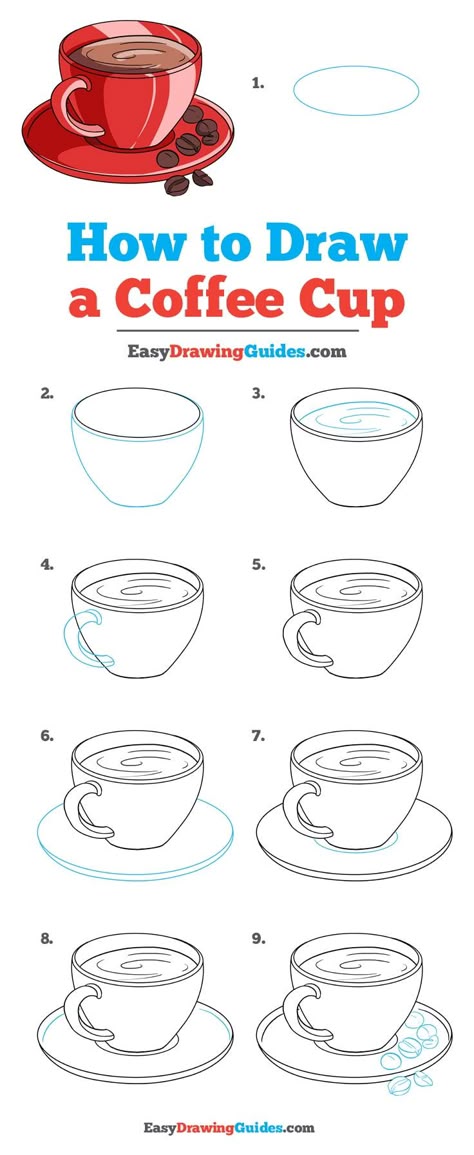 1.

How to Draw a Coffee Cup

EasyDrawingGuides.com

2.

3.

4.

5.

6.

7.

8.

9.

EasyDrawingGuides.com