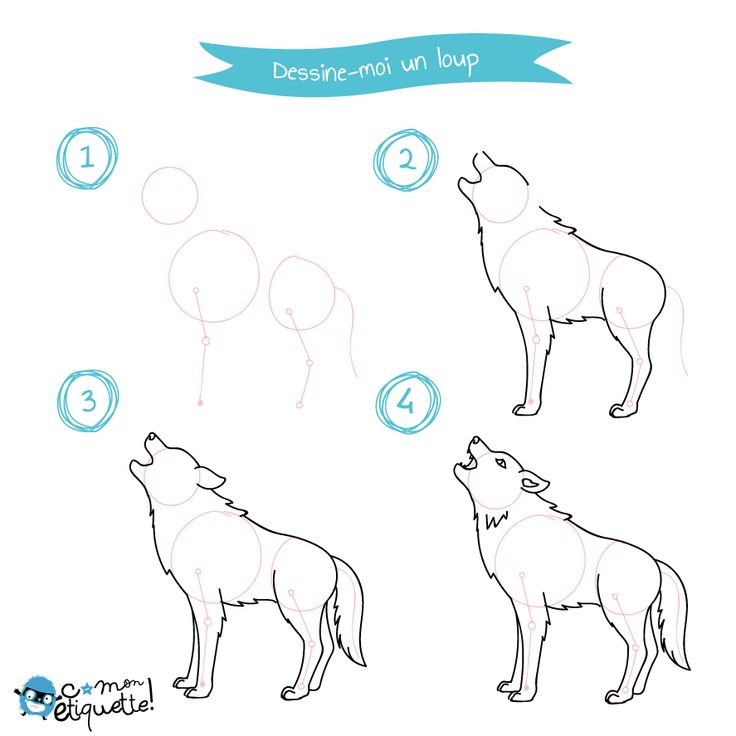 Dessine-moi un loup

1

2

3

4

c mon étiquette!