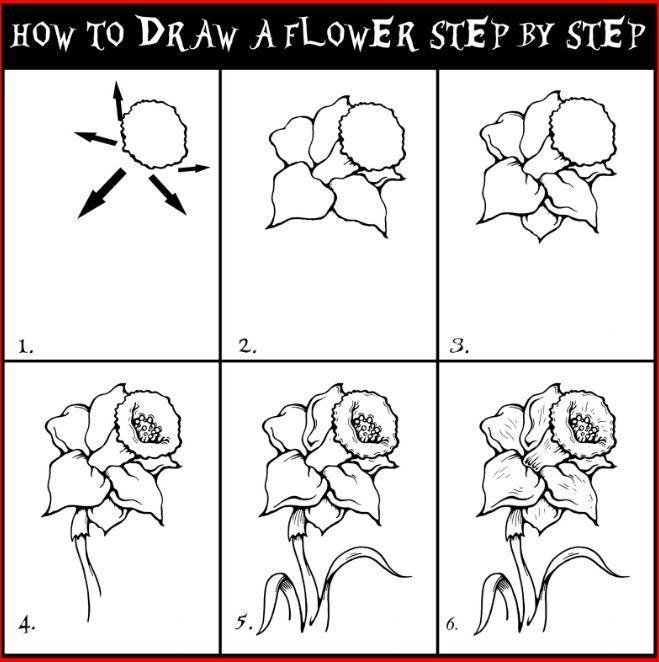 HOW TO DRAW A FLOWER STEP BY STEP

1.

2.

3.

4.

5.

6.