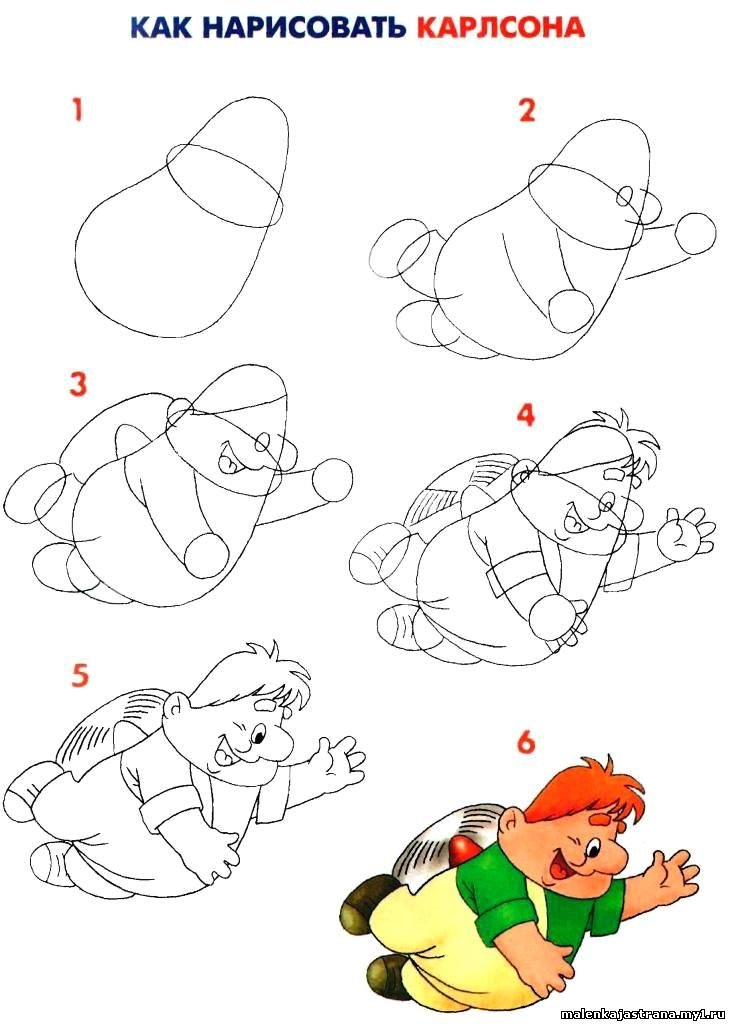 КАК НАРИСОВАТЬ КАРЛСОНА

1

2

3

4

5

6

malenkajastrana.my1.ru