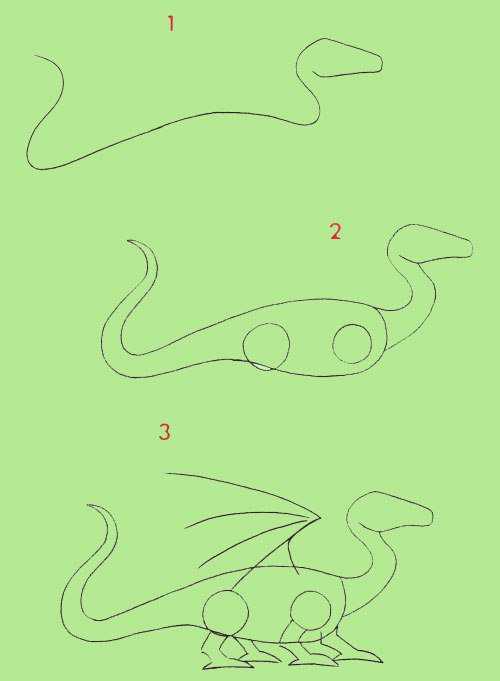 1

2

3