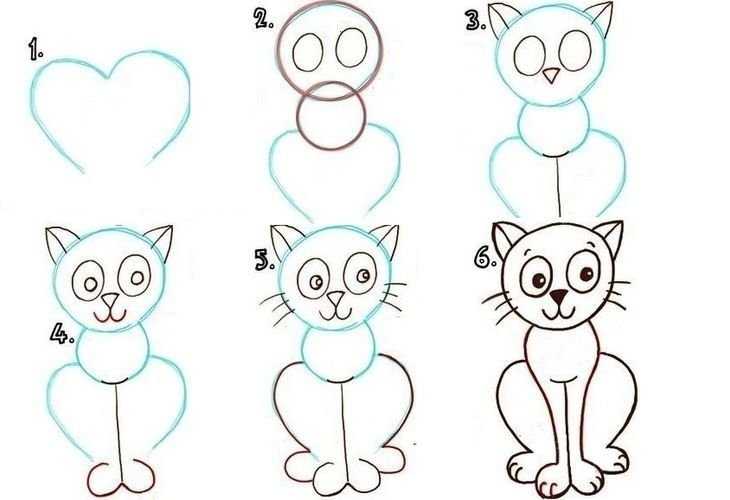 1.

2.

3.

4.

5.

6.