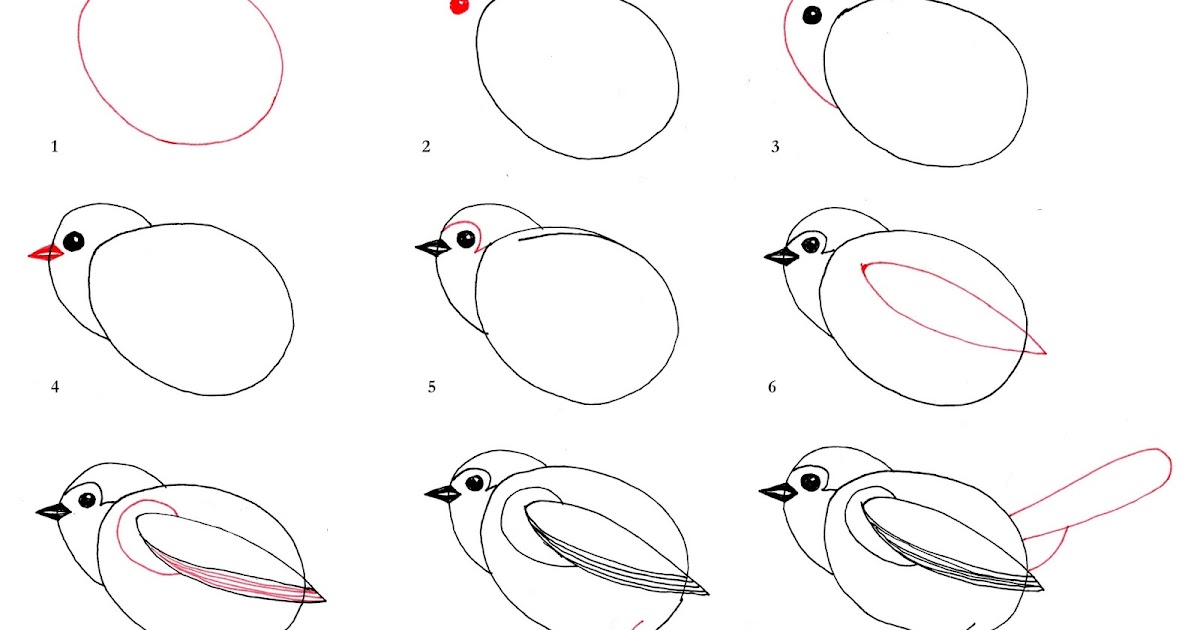 1

2

3

4

5

6